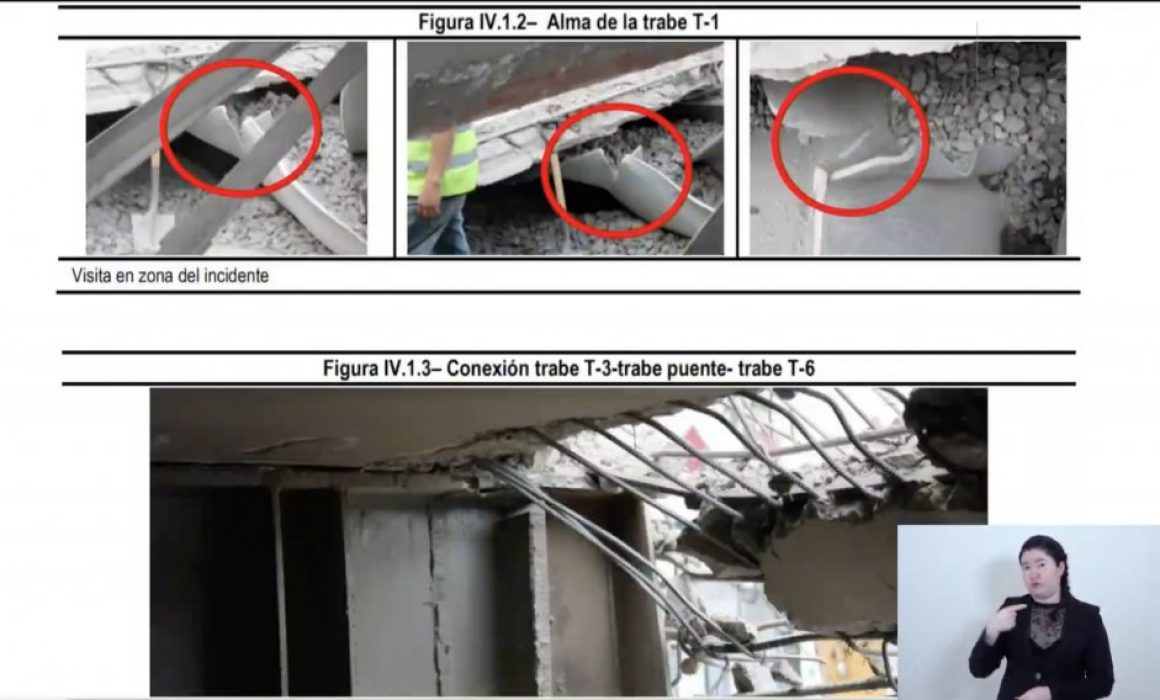 Figura IV.1.2– Alma de la trabe T-1

Visita en zona del incidente

Figura IV.1.3– Conexión trabe T-3-trabe puente- trabe T-6